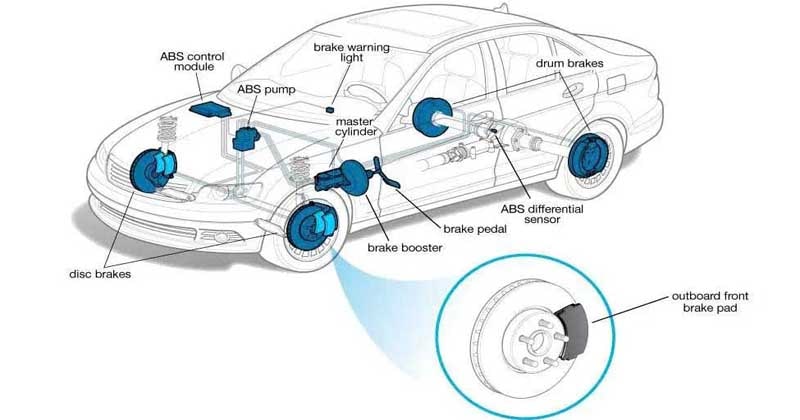 ABS control module

brake warning light

ABS pump

master cylinder

drum brakes

ABS differential sensor

brake pedal

brake booster

disc brakes

outboard front brake pad