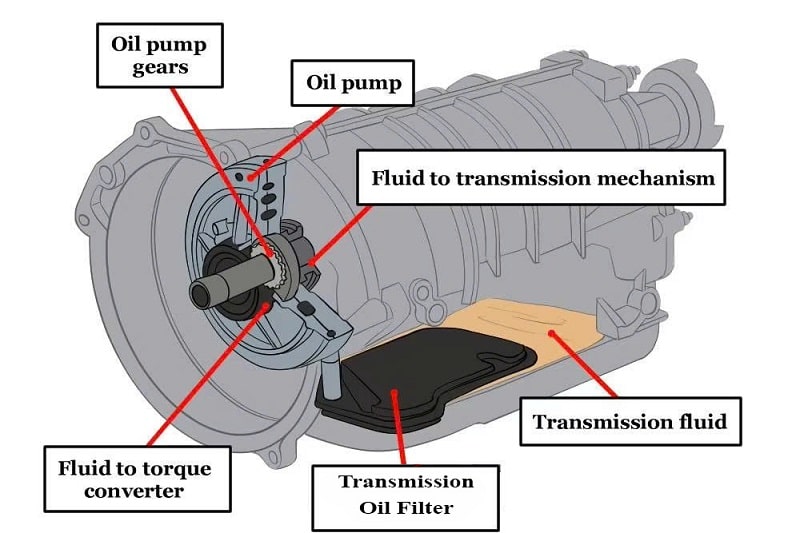 Oil pump gears

Oil pump

Fluid to transmission mechanism

Transmission fluid

Fluid to torque converter

Transmission Oil Filter